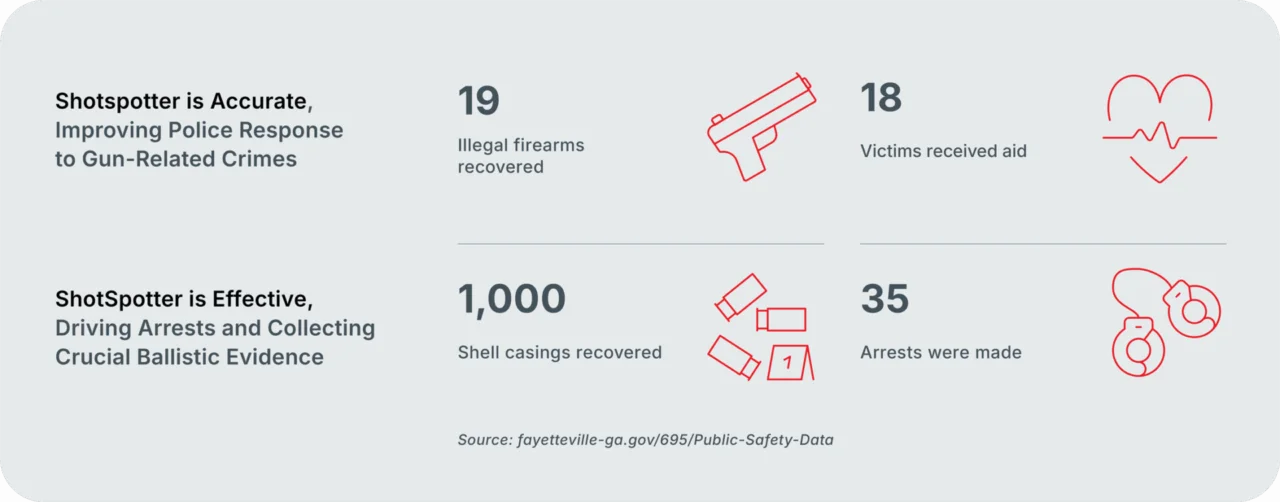 Shotspotter is Accurate, Improving Police Response to Gun-Related Crimes

19
Illegal firearms recovered

18
Victims received aid

ShotSpotter is Effective, Driving Arrests and Collecting Crucial Ballistic Evidence

1,000
Shell casings recovered

1

35
Arrests were made

Source: fayetteville-ga.gov/695/Public-Safety-Data