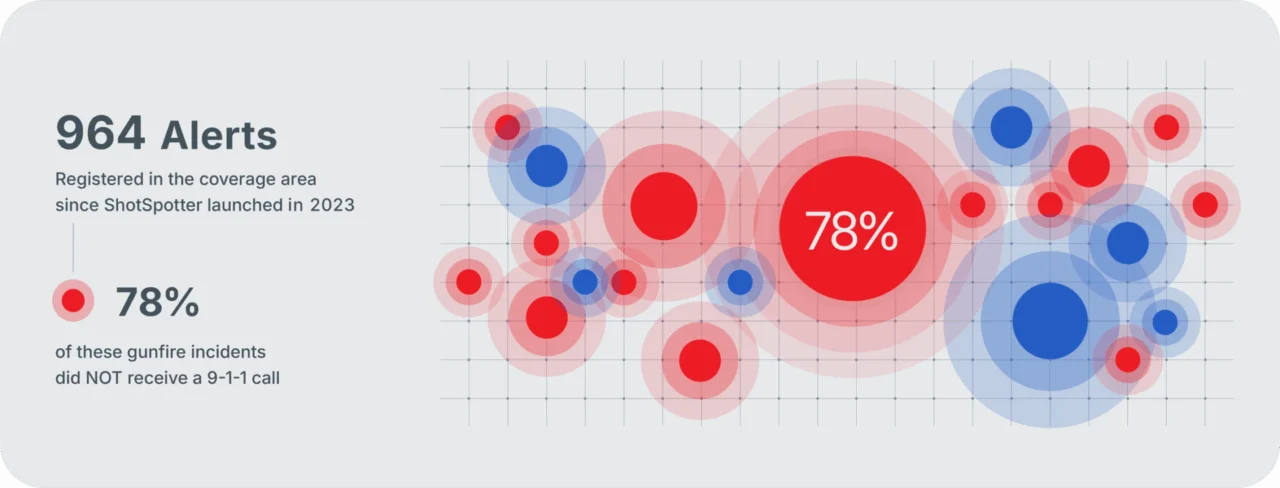 964 Alerts

Registered in the coverage area since ShotSpotter launched in 2023

78%

of these gunfire incidents did NOT receive a 9-1-1 call

78%